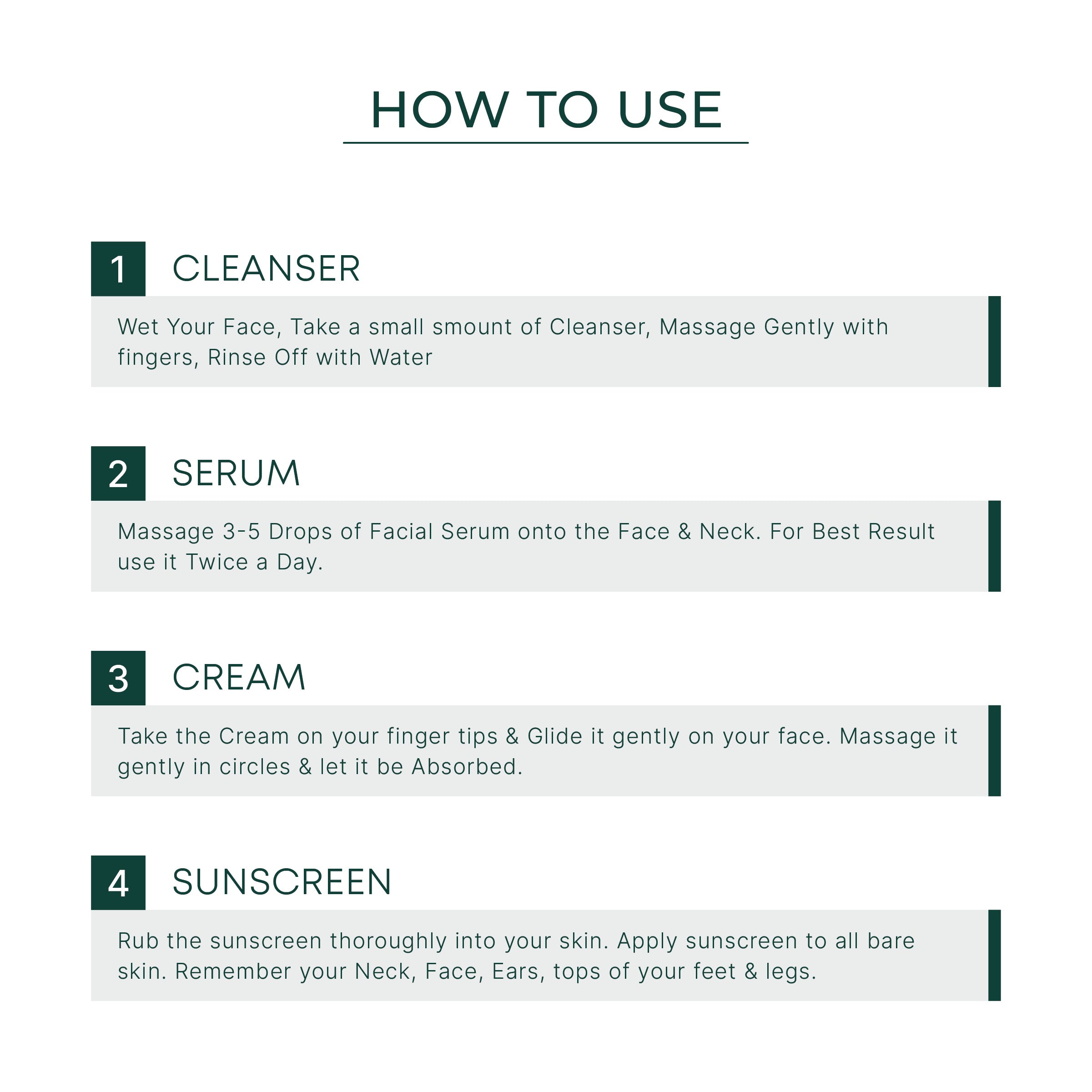 HOW TO USE

1 CLEANSER

Wet Your Face, Take a small smount of Cleanser, Massage Gently with fingers, Rinse Off with Water

2 SERUM

Massage 3-5 Drops of Facial Serum onto the Face & Neck. For Best Result use it Twice a Day.

3 CREAM

Take the Cream on your finger tips & Glide it gently on your face. Massage it gently in circles & let it be Absorbed.

4 SUNSCREEN

Rub the sunscreen thoroughly into your skin. Apply sunscreen to all bare skin. Remember your Neck, Face, Ears, tops of your feet & legs.