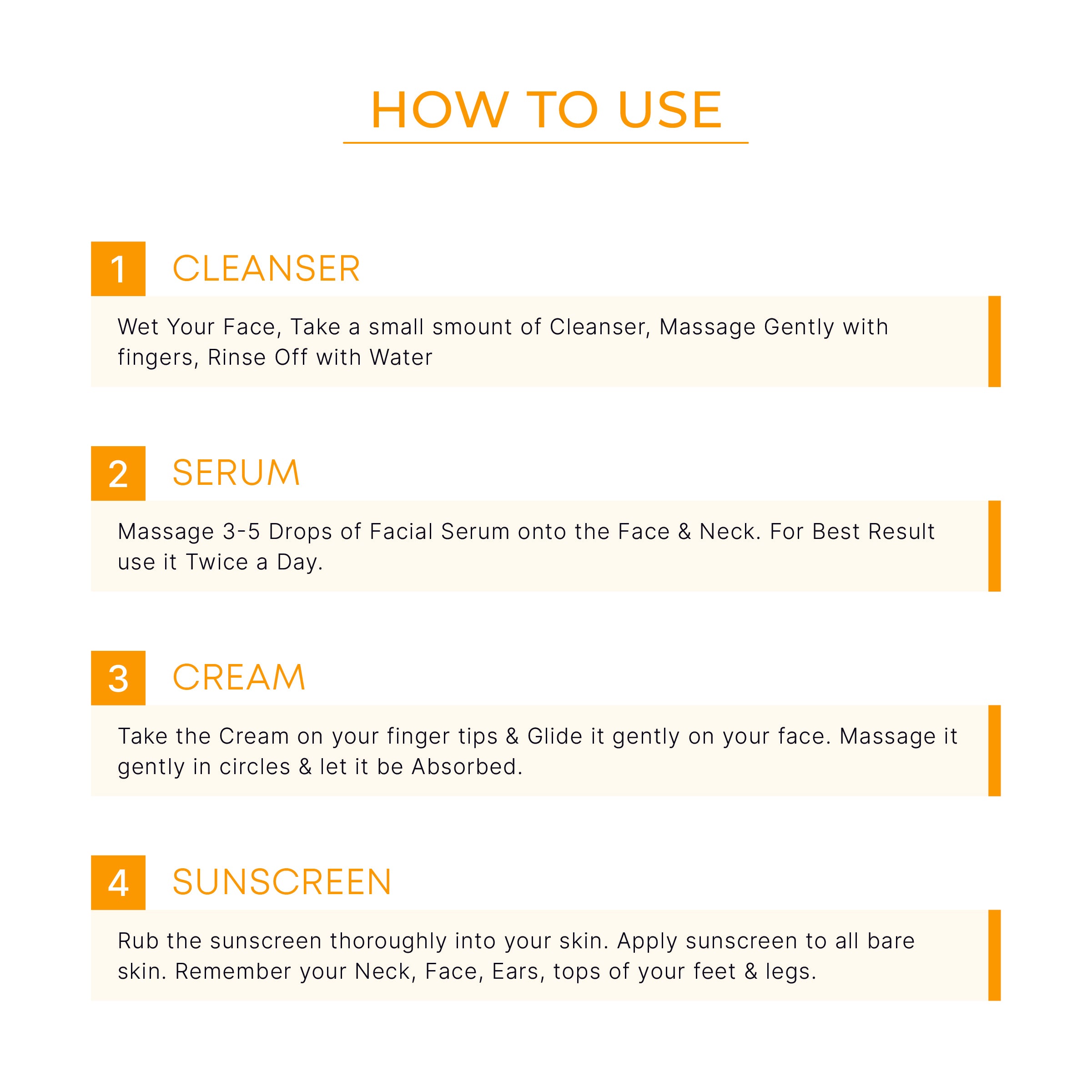 HOW TO USE

1 CLEANSER

Wet Your Face, Take a small smount of Cleanser, Massage Gently with fingers, Rinse Off with Water

2 SERUM

Massage 3-5 Drops of Facial Serum onto the Face & Neck. For Best Result use it Twice a Day.

3 CREAM

Take the Cream on your finger tips & Glide it gently on your face. Massage it gently in circles & let it be Absorbed.

4 SUNSCREEN

Rub the sunscreen thoroughly into your skin. Apply sunscreen to all bare skin. Remember your Neck, Face, Ears, tops of your feet & legs.