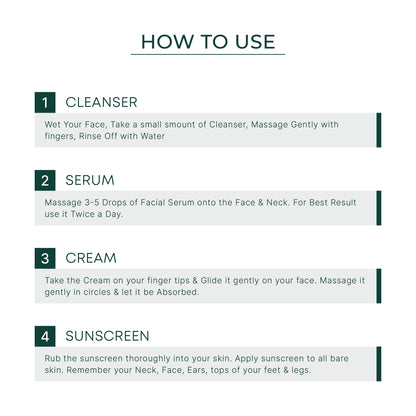 HOW TO USE

1 CLEANSER

Wet Your Face, Take a small smount of Cleanser, Massage Gently with fingers, Rinse Off with Water

2 SERUM

Massage 3-5 Drops of Facial Serum onto the Face & Neck. For Best Result use it Twice a Day.

3 CREAM

Take the Cream on your finger tips & Glide it gently on your face. Massage it gently in circles & let it be Absorbed.

4 SUNSCREEN

Rub the sunscreen thoroughly into your skin. Apply sunscreen to all bare skin. Remember your Neck, Face, Ears, tops of your feet & legs.